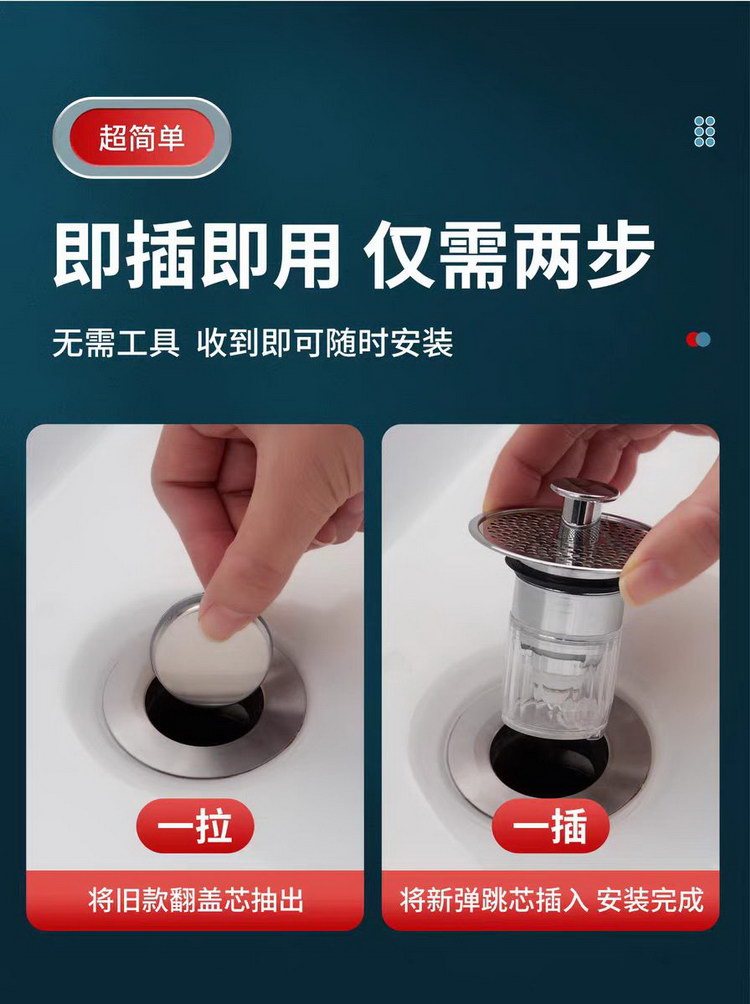 超简单

即插即用 仅需两步

无需工具 收到即可随时安装

一拉

将旧款翻盖芯抽出

一插

将新弹跳芯插入 安装完成