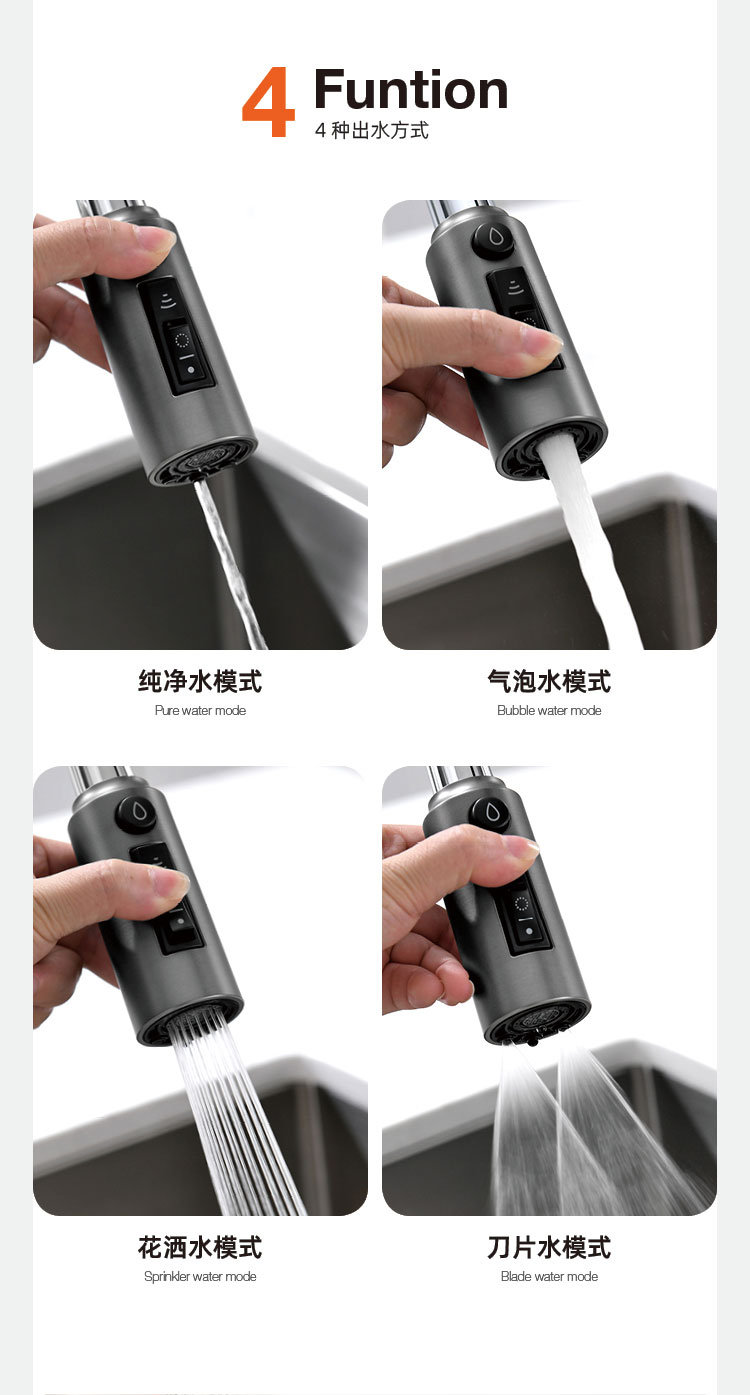 4 Funtion
4 种出水方式

纯净水模式
Pure water mode

气泡水模式
Bubble water mode

花洒水模式
Sprinkler water mode

刀片水模式
Blade water mode