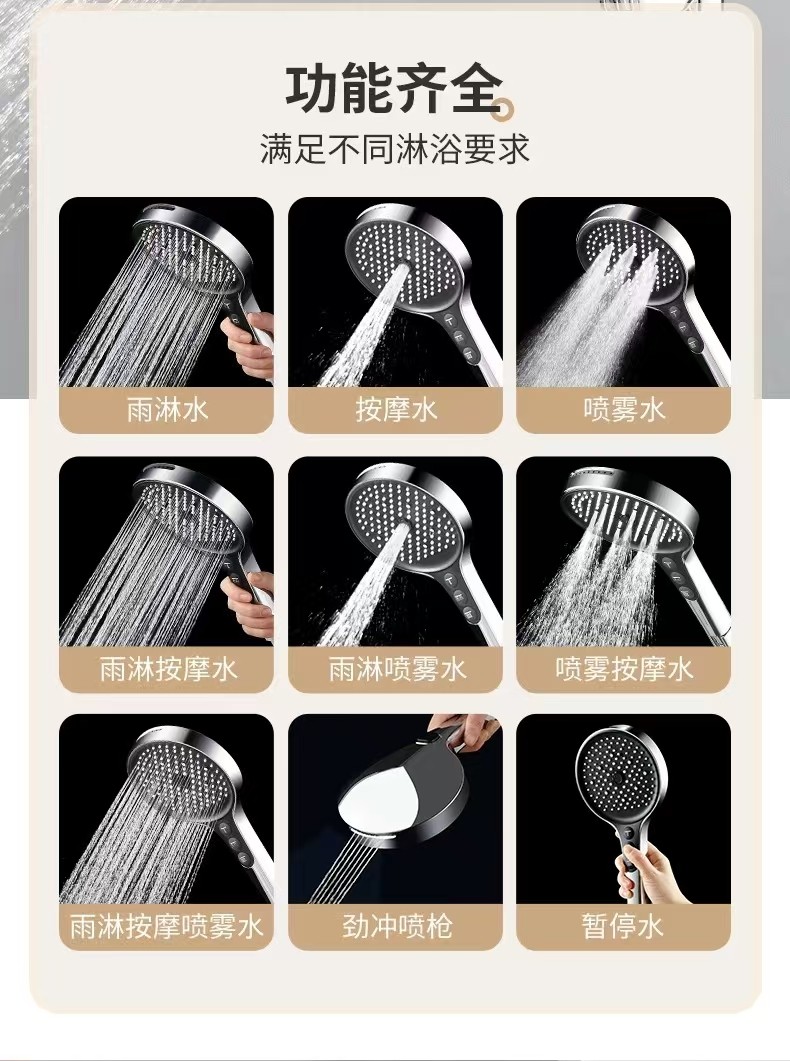 功能齐全

满足不同淋浴要求

雨淋水

按摩水

喷雾水

雨淋按摩水

雨淋喷雾水

喷雾按摩水

雨淋按摩喷雾水

劲冲喷枪

暂停水