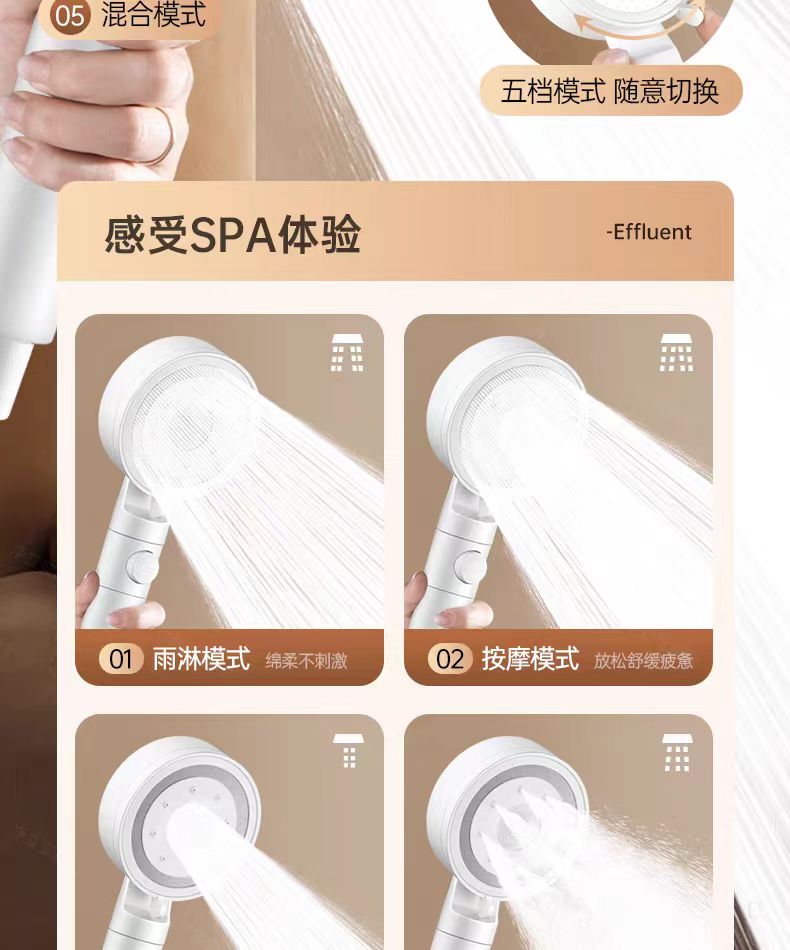 05 混合模式

五档模式 随意切换

感受SPA体验

-Effluent

01 雨淋模式 绵柔不刺激

02 按摩模式 放松舒缓疲惫