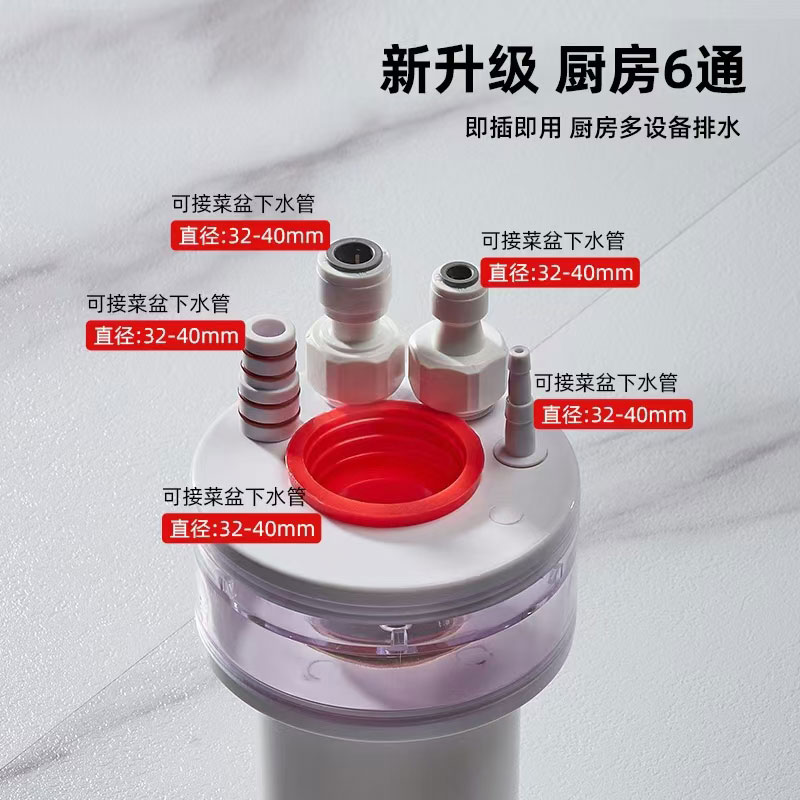 新升级 厨房6通

即插即用 厨房多设备排水

可接菜盆下水管
直径:32-40mm

可接菜盆下水管
直径:32-40mm

可接菜盆下水管
直径:32-40mm

可接菜盆下水管
直径:32-40mm

可接菜盆下水管
直径:32-40mm